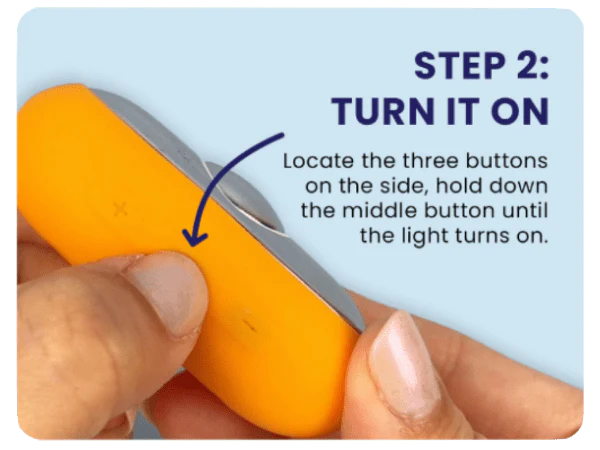 STEP 2:
TURN IT ON

Locate the three buttons on the side, hold down the middle button until the light turns on.